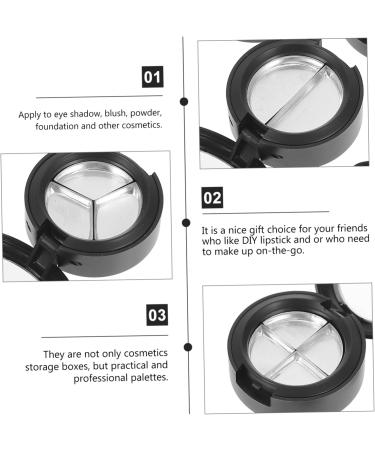 01

Apply to eye shadow, blush, powder, foundation and other cosmetics.

02

It is a nice gift choice for your friends who like DIY lipstick and or who need to make up on-the-go.

03

They are not only cosmetics storage boxes, but practical and professional palettes.