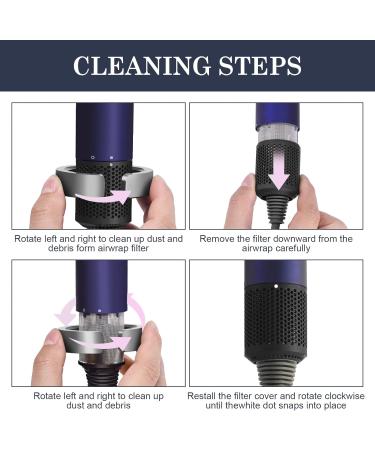 CLEANING STEPS

Rotate left and right to clean up dust and debris form airwrap filter

Remove the filter downward from the airwrap carefully

Rotate left and right to clean up dust and debris

Restall the filter cover and rotate clockwise until thewhite dot snaps into place