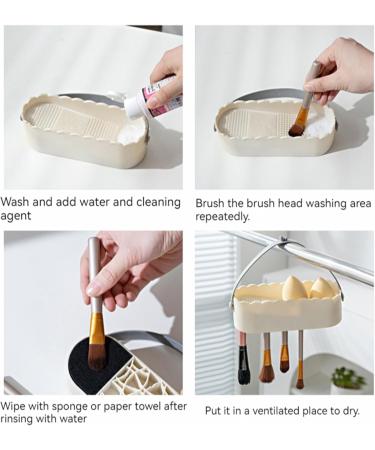 Wash and add water and cleaning agent

Brush the brush head washing area repeatedly.

Wipe with sponge or paper towel after rinsing with water

Put it in a ventilated place to dry.