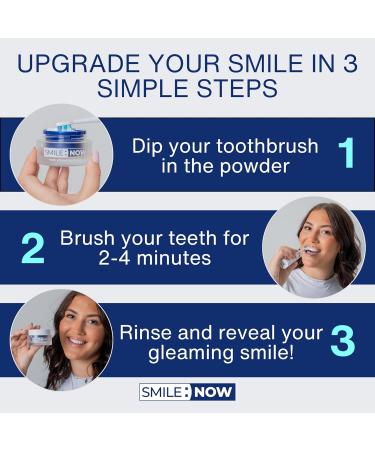 UPGRADE YOUR SMILE IN 3 SIMPLE STEPS

SMILE NOW

Dip your toothbrush in the powder 1

2 Brush your teeth for 2-4 minutes

Rinse and reveal your gleaming smile! 3

SMILE NOW