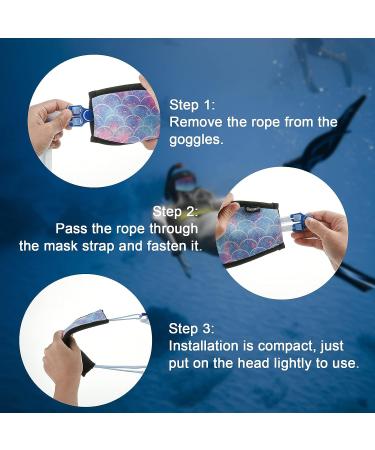 Step 1:
Remove the rope from the goggles.

Step 2:
Pass the rope through the mask strap and fasten it.

Step 3:
Installation is compact, just put on the head lightly to use.