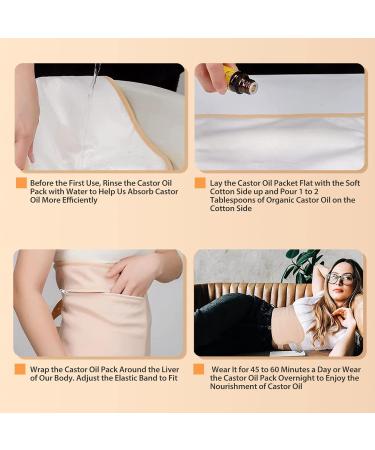 Before the First Use, Rinse the Castor Oil Pack with Water to Help Us Absorb Castor Oil More Efficiently

Lay the Castor Oil Packet Flat with the Soft Cotton Side up and Pour 1 to 2 Tablespoons of Organic Castor Oil on the Cotton Side

Wrap the Castor Oil Pack Around the Liver of Our Body. Adjust the Elastic Band to Fit

Wear It for 45 to 60 Minutes a Day or Wear the Castor Oil Pack Overnight to Enjoy the Nourishment of Castor Oil