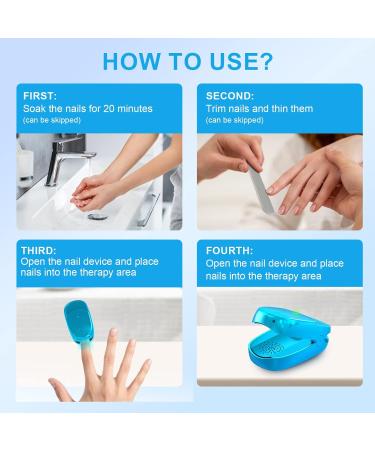 HOW TO USE?

FIRST:
Soak the nails for 20 minutes
(can be skipped)

SECOND:
Trim nails and thin them
(can be skipped)

THIRD:
Open the nail device and place nails into the therapy area

FOURTH:
Open the nail device and place nails into the therapy area