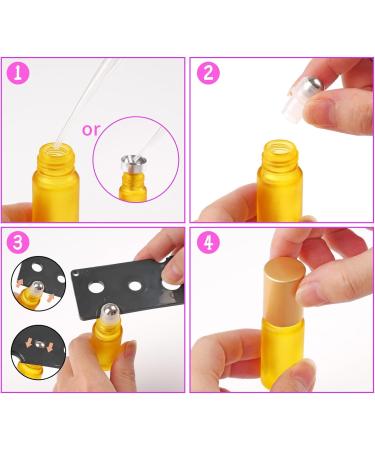 1

or

2

3

4