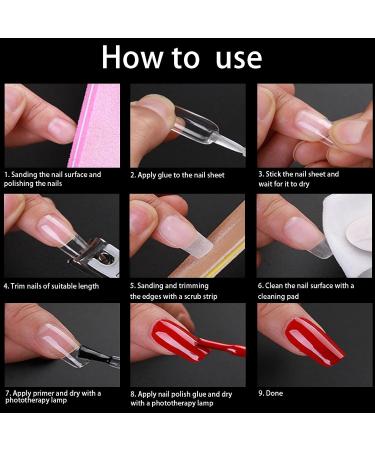 How to use

1. Sanding the nail surface and polishing the nails

2. Apply glue to the nail sheet

3. Stick the nail sheet and wait for it to dry

4. Trim nails of suitable length

5. Sanding and trimming the edges with a scrub strip

6. Clean the nail surface with a cleaning pad

7. Apply primer and dry with a phototherapy lamp

8. Apply nail polish glue and dry with a phototherapy lamp

9. Done