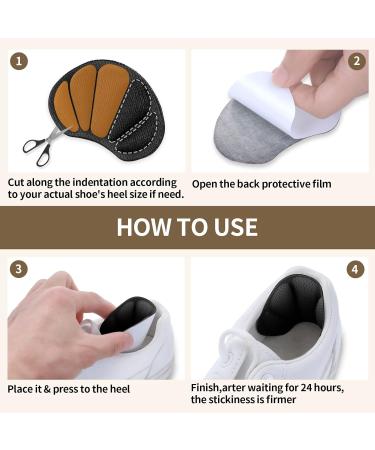 1

Cut along the indentation according to your actual shoe's heel size if need.

2

Open the back protective film

HOW TO USE

3

Place it & press to the heel

4

Finish,arter waiting for 24 hours, the stickiness is firmer