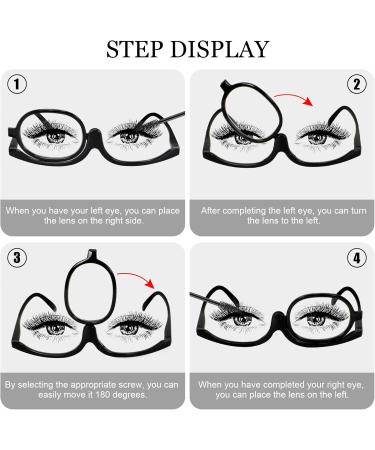 STEP DISPLAY

1

When you have your left eye, you can place the lens on the right side.

2

After completing the left eye, you can turn the lens to the left.

3

By selecting the appropriate screw, you can easily move it 180 degrees.

4

When you have completed your right eye, you can place the lens on the left.