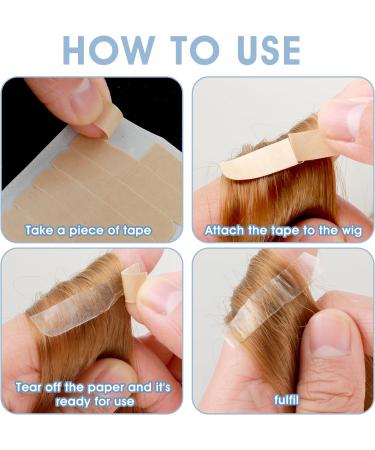 HOW TO USE

Take a piece of tape

Attach the tape to the wig

Tear off the paper and it's ready for use

fulfil