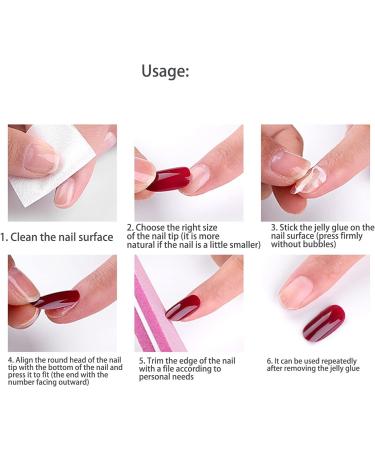 Usage:

1. Clean the nail surface

2. Choose the right size of the nail tip (it is more natural if the nail is a little smaller)

3. Stick the jelly glue on the nail surface (press firmly without bubbles)

4. Align the round head of the nail tip with the bottom of the nail and press it to fit (the end with the number facing outward)

5. Trim the edge of the nail with a file according to personal needs

6. It can be used repeatedly after removing the jelly glue