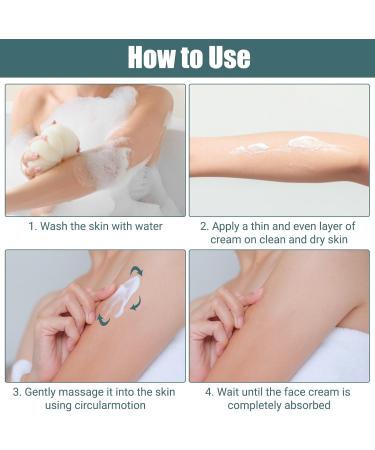 How to Use

1. Wash the skin with water

2. Apply a thin and even layer of cream on clean and dry skin

3. Gently massage it into the skin using circularmotion

4. Wait until the face cream is completely absorbed