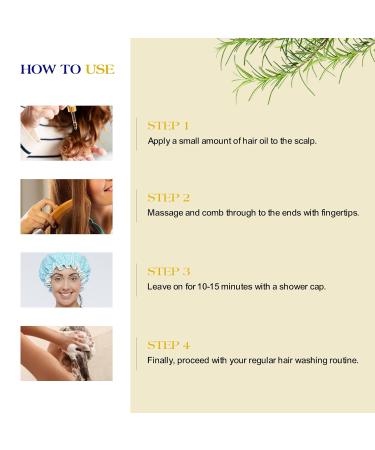 HOW TO USE

STEP 1
Apply a small amount of hair oil to the scalp.

STEP 2
Massage and comb through to the ends with fingertips.

STEP 3
Leave on for 10-15 minutes with a shower cap.

STEP 4
Finally, proceed with your regular hair washing routine.