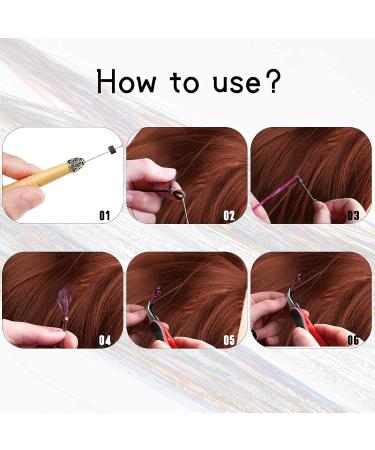 How to use?

01

02

03

04

05

06