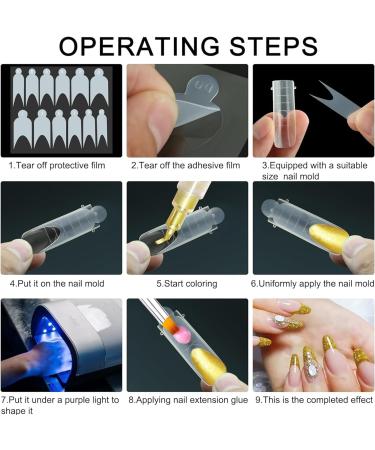 OPERATING STEPS

1.Tear off protective film

2.Tear off the adhesive film

3.Equipped with a suitable size nail mold

4.Put it on the nail mold

5.Start coloring

6.Uniformly apply the nail mold

7.Put it under a purple light to shape it

8.Applying nail extension glue

9.This is the completed effect