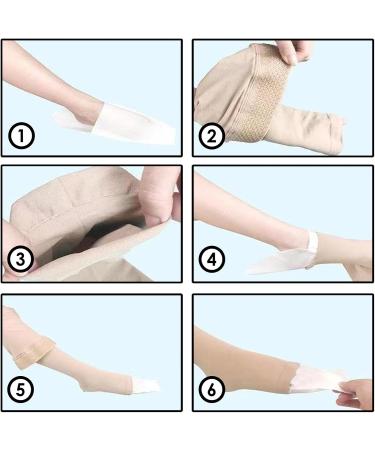 1

2

3

4

5

6