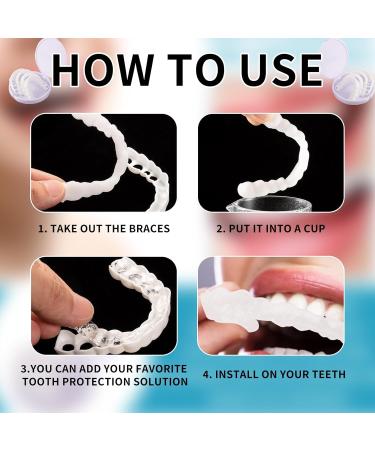 HOW TO USE

1. TAKE OUT THE BRACES

2. PUT IT INTO A CUP

3.YOU CAN ADD YOUR FAVORITE TOOTH PROTECTION SOLUTION

4. INSTALL ON YOUR TEETH