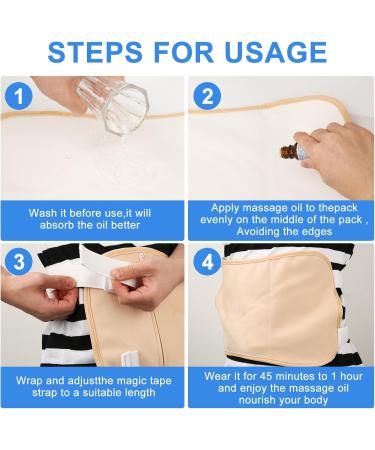 STEPS FOR USAGE

1

Wash it before use,it will absorb the oil better

2

Apply massage oil to thepack evenly on the middle of the pack , Avoiding the edges

3

Wrap and adjustthe magic tape strap to a suitable length

4

Wear it for 45 minutes to 1 hour and enjoy the massage oil nourish your body