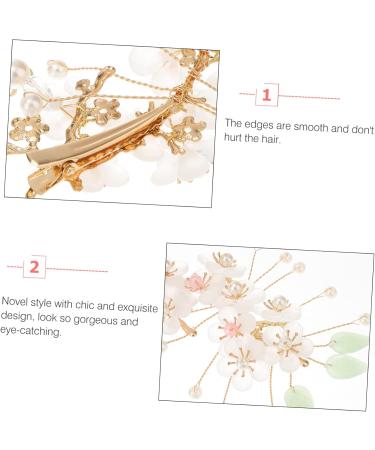 1

The edges are smooth and don't hurt the hair.

2

Novel style with chic and exquisite design, look so gorgeous and eye-catching.