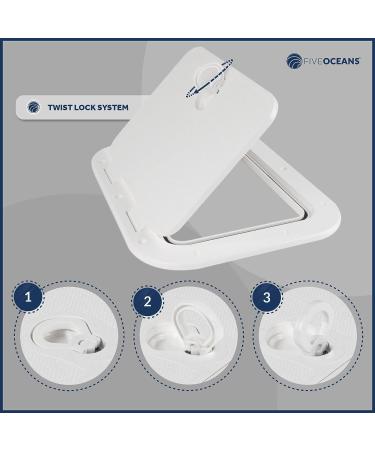 FIVEOCEANS

TWIST LOCK SYSTEM

1

2

3