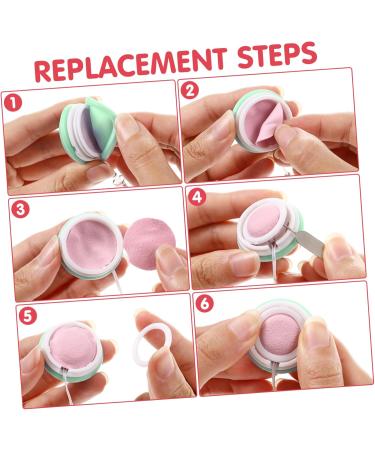 REPLACEMENT STEPS

1

2

3

4

5

6