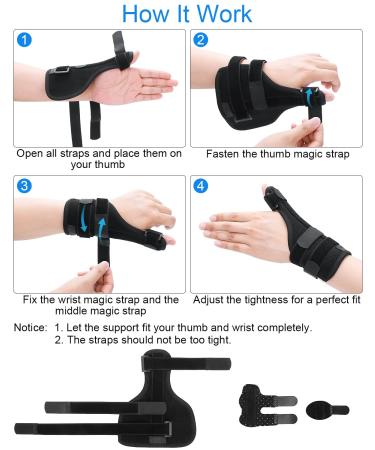 How It Work

1

Open all straps and place them on your thumb

2

Fasten the thumb magic strap

3

Fix the wrist magic strap and the middle magic strap

4

Adjust the tightness for a perfect fit

Notice: 1. Let the support fit your thumb and wrist completely.
2. The straps should not be too tight.