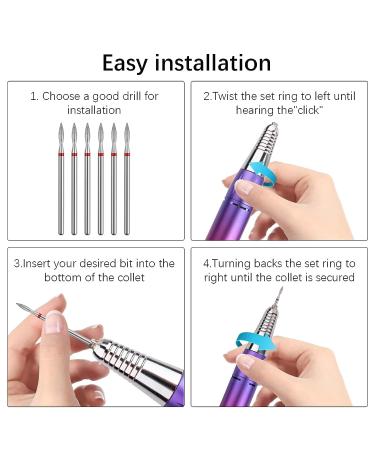 Easy installation

1. Choose a good drill for installation

2.Twist the set ring to left until hearing the"click"

3.Insert your desired bit into the bottom of the collet

4.Turning backs the set ring to right until the collet is secured