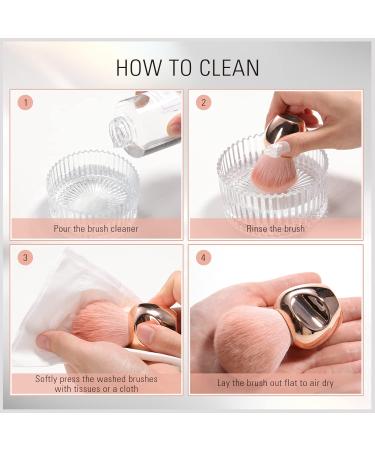 HOW TO CLEAN

1

Pour the brush cleaner

2

Rinse the brush

3

Softly press the washed brushes with tissues or a cloth

4

Lay the brush out flat to air dry