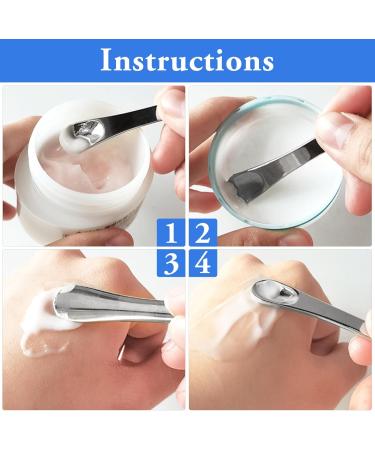 Instructions

1 2
3 4