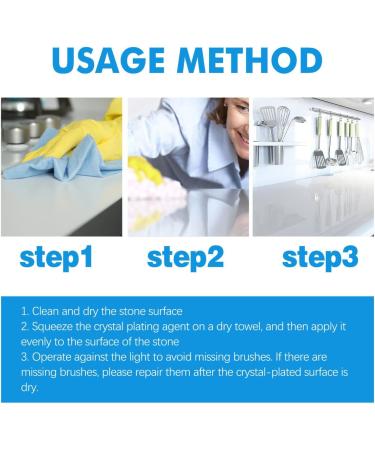 USAGE METHOD

step1 step2 step3

1. Clean and dry the stone surface
2. Squeeze the crystal plating agent on a dry towel, and then apply it evenly to the surface of the stone
3. Operate against the light to avoid missing brushes. If there are missing brushes, please repair them after the crystal-plated surface is dry.