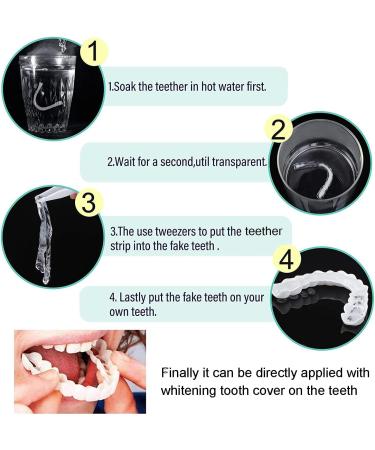 1

1.Soak the teether in hot water first.

2

2.Wait for a second,util transparent.

3

3.The use tweezers to put the teether strip into the fake teeth .

4

4. Lastly put the fake teeth on your own teeth.

Finally it can be directly applied with whitening tooth cover on the teeth