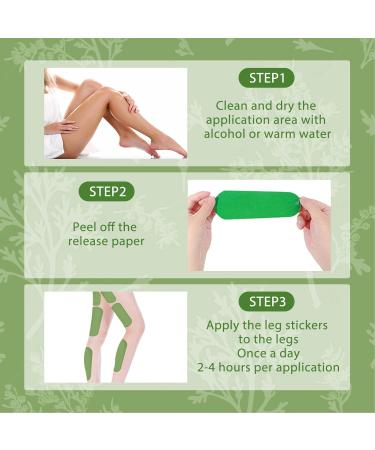 STEP1

Clean and dry the application area with alcohol or warm water

STEP2

Peel off the release paper

STEP3

Apply the leg stickers to the legs
Once a day
2-4 hours per application