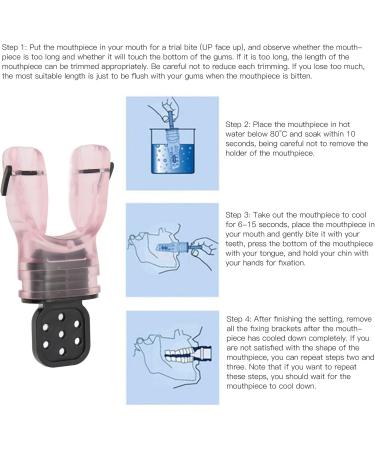 Step 1: Put the mouthpiece in your mouth for a trial bite (UP face up), and observe whether the mouthpiece is too long and whether it will touch the bottom of the gums. If it is too long, the length of the mouthpiece can be trimmed appropriately. Be careful not to reduce each trimming. If you lose too much, the most suitable length is just to be flush with your gums when the mouthpiece is bitten.

Step 2: Place the mouthpiece in hot water below 80°C and soak within 10 seconds, being careful not to remove the holder of the mouthpiece.

Step 3: Take out the mouthpiece to cool for 6-15 seconds, place the mouthpiece in your mouth and gently bite it with your teeth, press the bottom of the mouthpiece with your tongue, and hold your chin with your hands for fixation.

Step 4: After finishing the setting, remove all the fixing brackets after the mouthpiece has cooled down completely. If you are not satisfied with the shape of the mouthpiece, you can repeat steps two and three. Note that if you want to repeat these steps, you should wait for the mouthpiece to cool down.