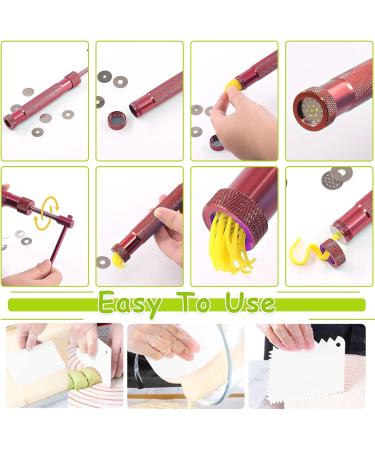 Easy To Use