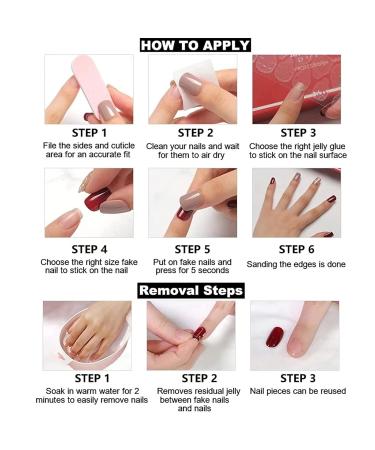 HOW TO APPLY

STEP 1
File the sides and cuticle area for an accurate fit

STEP 2
Clean your nails and wait for them to air dry

STEP 3
Choose the right jelly glue to stick on the nail surface

STEP 4
Choose the right size fake nail to stick on the nail

STEP 5
Put on fake nails and press for 5 seconds

STEP 6
Sanding the edges is done

Removal Steps

STEP 1
Soak in warm water for 2 minutes to easily remove nails

STEP 2
Removes residual jelly between fake nails and nails

STEP 3
Nail pieces can be reused