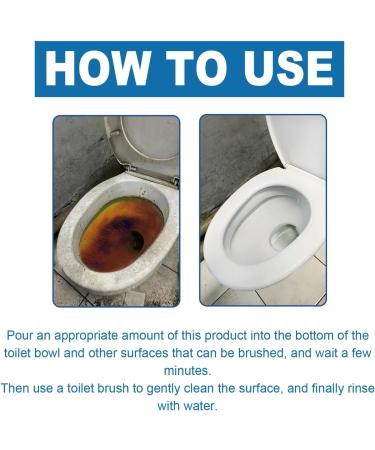 HOW TO USE

Pour an appropriate amount of this product into the bottom of the toilet bowl and other surfaces that can be brushed, and wait a few minutes.
Then use a toilet brush to gently clean the surface, and finally rinse with water.