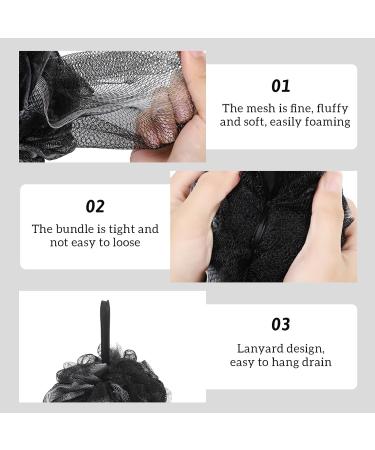 01

The mesh is fine, fluffy and soft, easily foaming

02

The bundle is tight and not easy to loose

03

Lanyard design, easy to hang drain