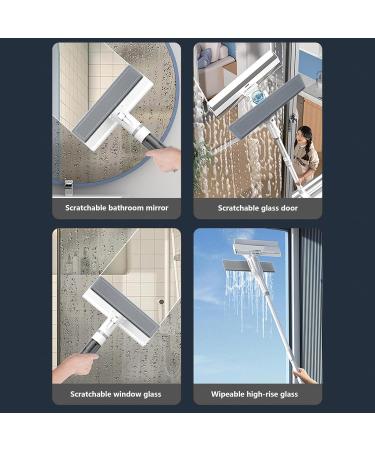 Scratchable bathroom mirror

Scratchable glass door

Scratchable window glass

Wipeable high-rise glass