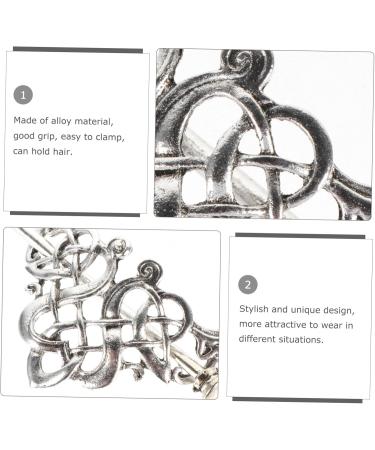 1

Made of alloy material, good grip, easy to clamp, can hold hair.

2

Stylish and unique design, more attractive to wear in different situations.