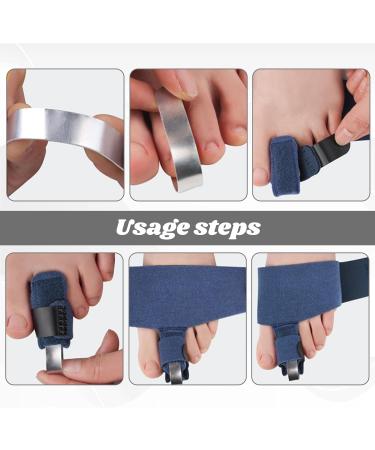 Usage steps