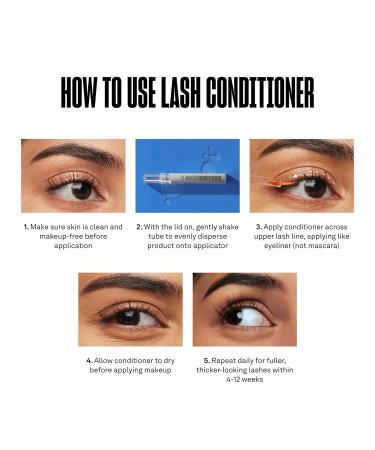 HOW TO USE LASH CONDITIONER

1. Make sure skin is clean and makeup-free before application

2. With the lid on, gently shake tube to evenly disperse product onto applicator

3. Apply conditioner across upper lash line, applying like eyeliner (not mascara)

4. Allow conditioner to dry before applying makeup

5. Repeat daily for fuller, thicker-looking lashes within 4-12 weeks