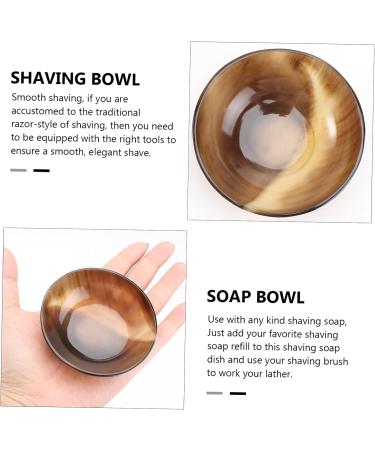 SHAVING BOWL

Smooth shaving, if you are accustomed to the traditional razor-style of shaving, then you need to be equipped with the right tools to ensure a smooth, elegant shave.

SOAP BOWL

Use with any kind shaving soap, Just add your favorite shaving soap refill to this shaving soap dish and use your shaving brush to work your lather.