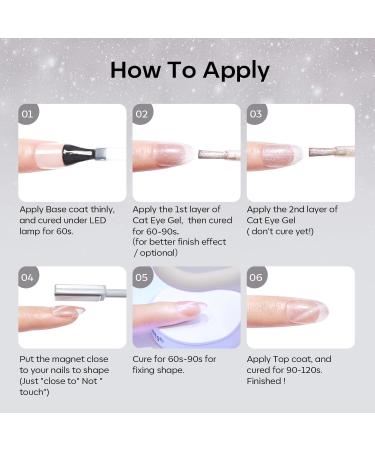 How To Apply

01

Apply Base coat thinly, and cured under LED lamp for 60s.

02

Apply the 1st layer of Cat Eye Gel, then cured for 60-90s. (for better finish effect / optional)

03

Apply the 2nd layer of Cat Eye Gel ( don't cure yet!)

04

Put the magnet close to your nails to shape (Just "close to" Not " touch")

05

Cure for 60s-90s for fixing shape.

06

Apply Top coat, and cured for 90-120s. Finished !