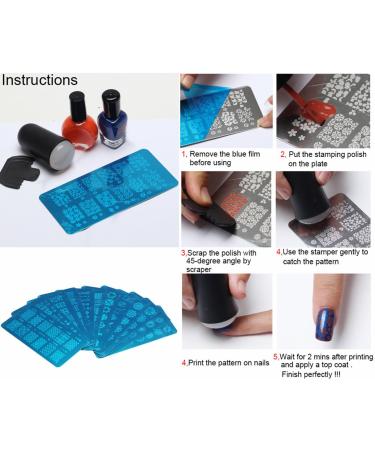 Instructions

1, Remove the blue film before using

2, Put the stamping polish on the plate

3,Scrap the polish with 45-degree angle by scraper

4,Use the stamper gently to catch the pattern

4,Print the pattern on nails

5,Wait for 2 mins after printing and apply a top coat . Finish perfectly !!!