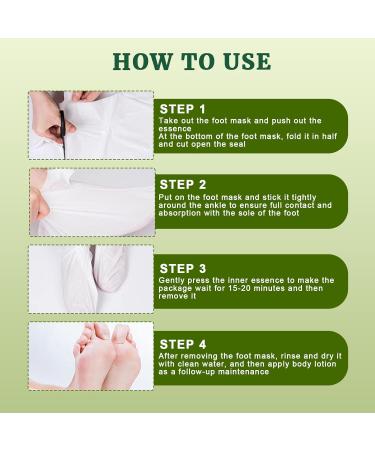 HOW TO USE

STEP 1
Take out the foot mask and push out the essence
At the bottom of the foot mask, fold it in half and cut open the seal

STEP 2
Put on the foot mask and stick it tightly around the ankle to ensure full contact and absorption with the sole of the foot

STEP 3
Gently press the inner essence to make the package wait for 15-20 minutes and then remove it

STEP 4
After removing the foot mask, rinse and dry it with clean water, and then apply body lotion as a follow-up maintenance