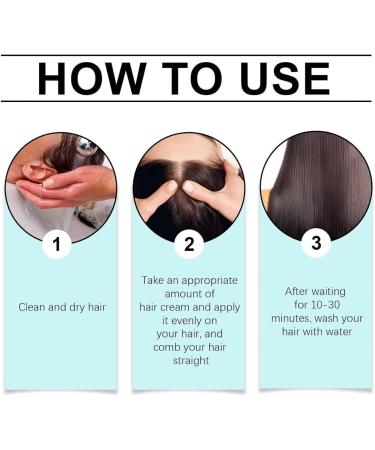 HOW TO USE

1

Clean and dry hair

2

Take an appropriate amount of hair cream and apply it evenly on your hair, and comb your hair straight

3

After waiting for 10-30 minutes, wash your hair with water