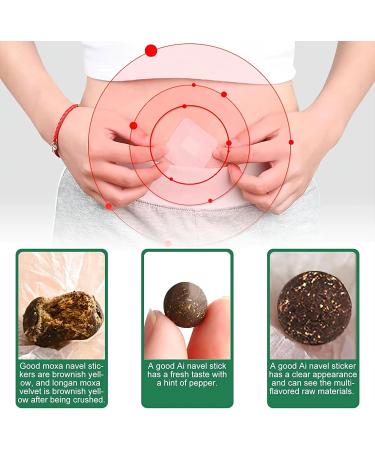 Good moxa navel stickers are brownish yellow, and longan moxa velvet is brownish yellow after being crushed.

A good Ai navel stick has a fresh taste with a hint of pepper.

A good Ai navel sticker has a clear appearance and can see the multi-flavored raw materials.