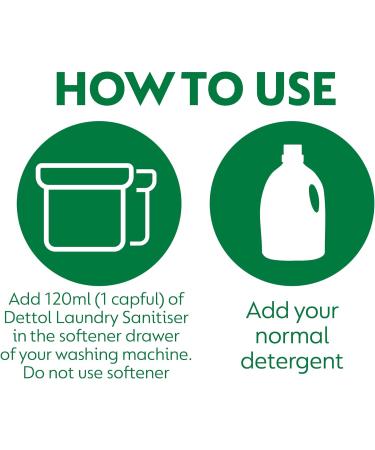 HOW TO USE

Add 120ml (1 capful) of Dettol Laundry Sanitiser in the softener drawer of your washing machine. Do not use softener

Add your normal detergent