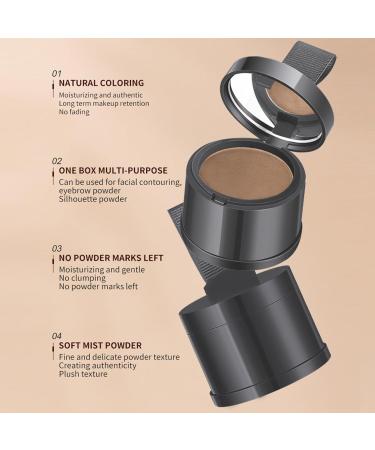 01
NATURAL COLORING
Moisturizing and authentic
Long term makeup retention
No fading

02
ONE BOX MULTI-PURPOSE
Can be used for facial contouring, eyebrow powder
Silhouette powder

03
NO POWDER MARKS LEFT
Moisturizing and gentle
No clumping
No powder marks left

04
SOFT MIST POWDER
Fine and delicate powder texture
Creating authenticity
Plush texture