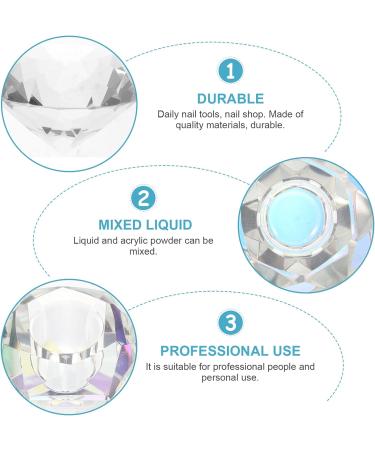 1

DURABLE

Daily nail tools, nail shop. Made of quality materials, durable.

2

MIXED LIQUID

Liquid and acrylic powder can be mixed.

3

PROFESSIONAL USE

It is suitable for professional people and personal use.