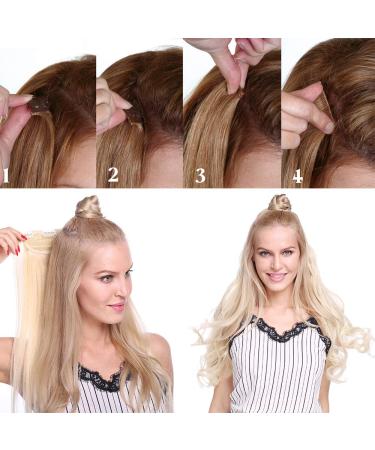 1
2
3
4