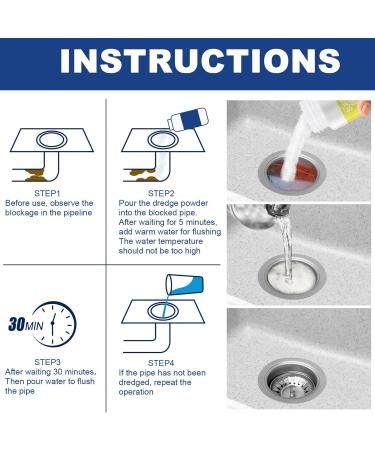 INSTRUCTIONS

STEP1
Before use, observe the blockage in the pipeline

STEP2
Pour the dredge powder into the blocked pipe. After waiting for 5 minutes, add warm water for flushing The water temperature should not be too high

30MIN

STEP3
After waiting 30 minutes. Then pour water to flush the pipe

STEP4
If the pipe has not been dredged, repeat the operation